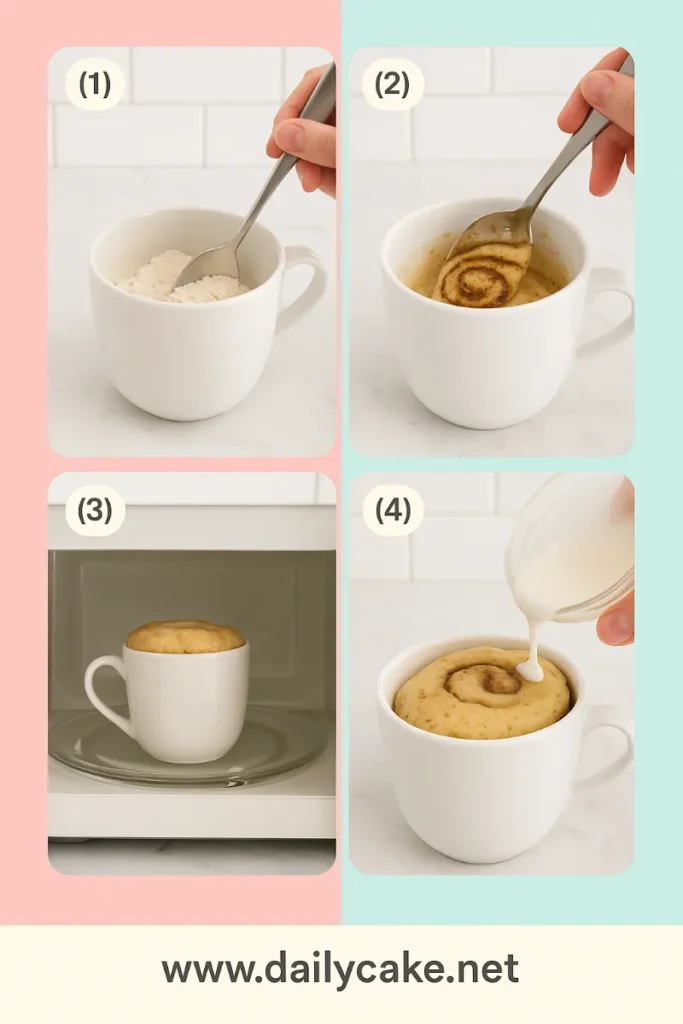 (1)

(2)

(3)

(4)

www.dailycake.net